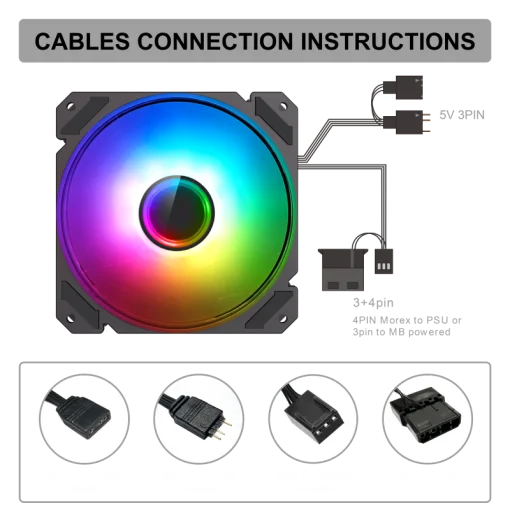 CABLES CONNECTION INSTRUCTIONS

5V 3PIN

3+4pin

4PIN Morex to PSU or 3pin to MB powered