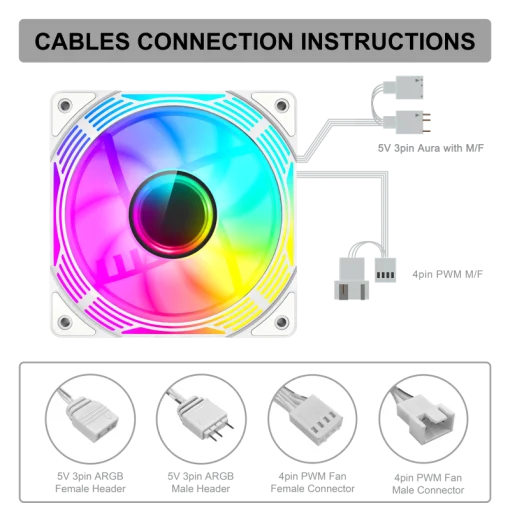 CABLES CONNECTION INSTRUCTIONS

5V 3pin Aura with M/F

4pin PWM M/F

5V 3pin ARGB Female Header

5V 3pin ARGB Male Header

4pin PWM Fan Female Connector

4pin PWM Fan Male Connector