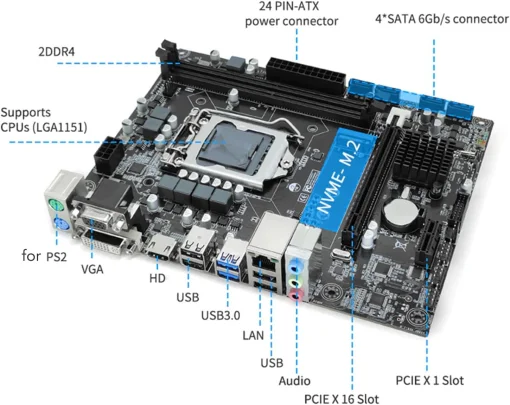 24 PIN-ATX
power connector

4*SATA 6Gb/s connector

2DDR4

Supports
CPUs (LGA1151)

NVME- M.2

for PS2

VGA

HD

USB

USB3.0

LAN

USB

Audio

PCIE X 16 Slot

PCIE X 1 Slot