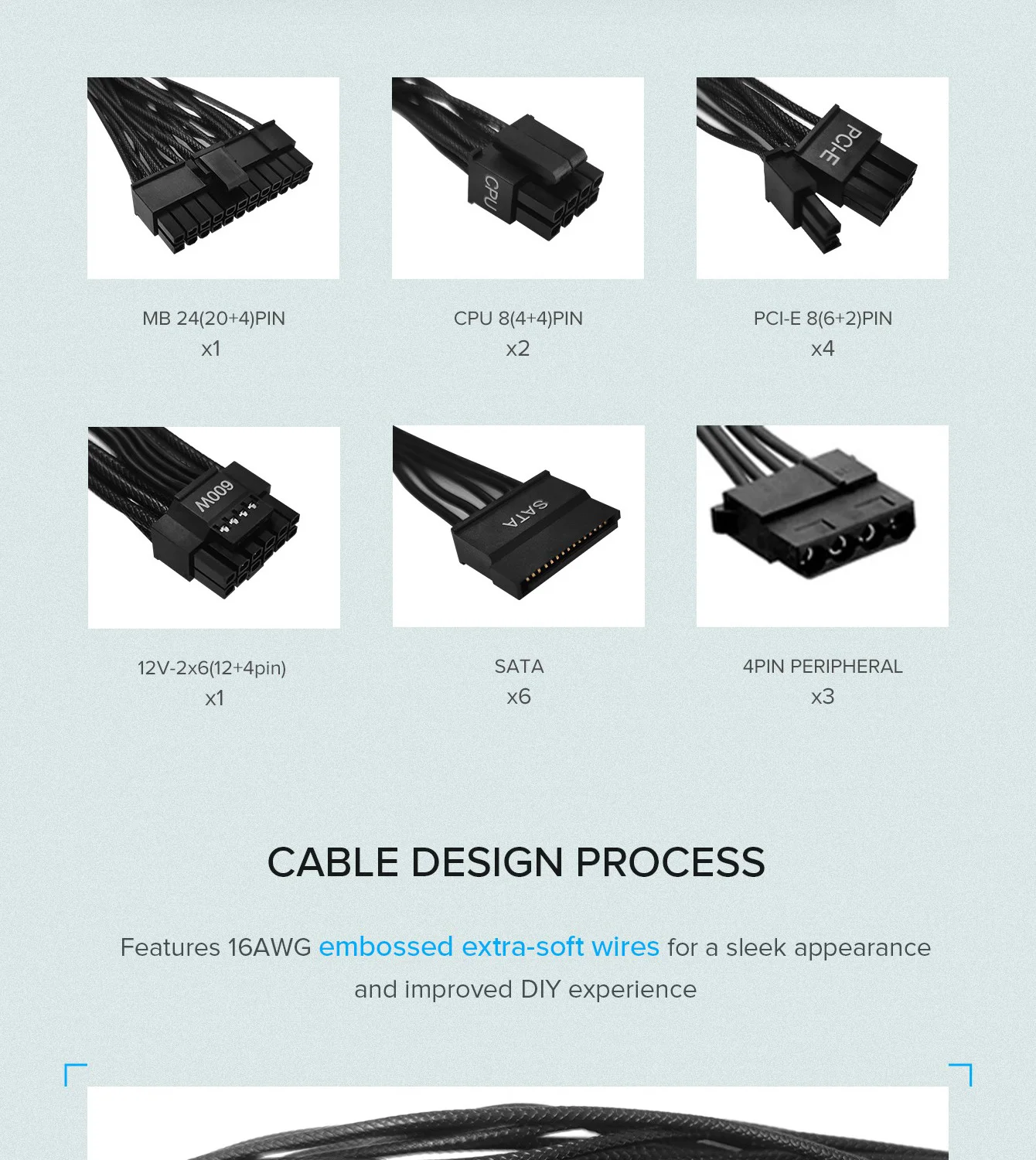 CPU

PCI-E

MB 24(20+4)PIN
x1

CPU 8(4+4)PIN
x2

PCI-E 8(6+2)PIN
x4

600W

SATA

12V-2x6(12+4pin)
x1

SATA
x6

4PIN PERIPHERAL
x3

CABLE DESIGN PROCESS

Features 16AWG embossed extra-soft wires for a sleek appearance and improved DIY experience